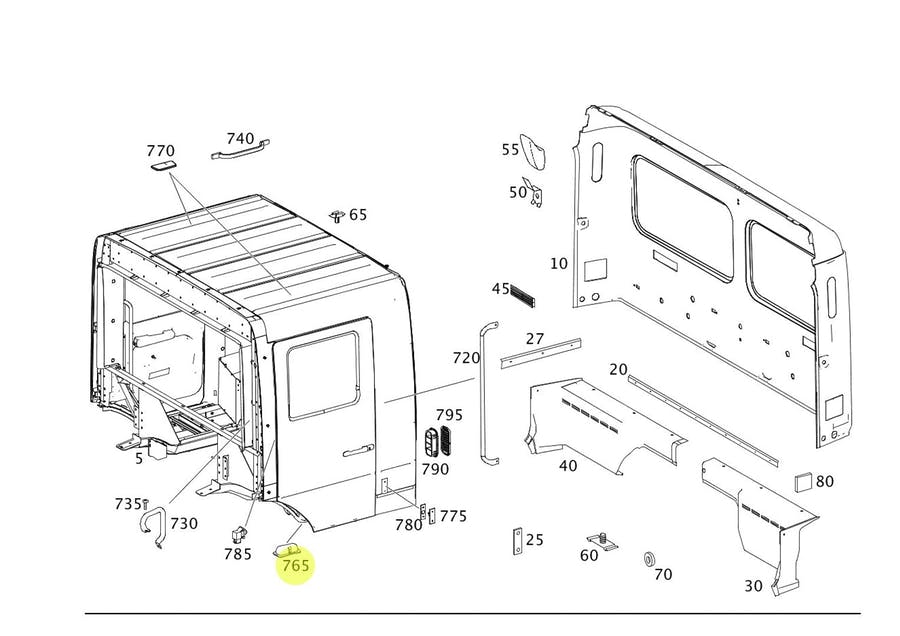 770
740
65
55
50
10
45
27
720
20
795
790
40
5
735
730
785
765
780
775
25
60
70
80
30