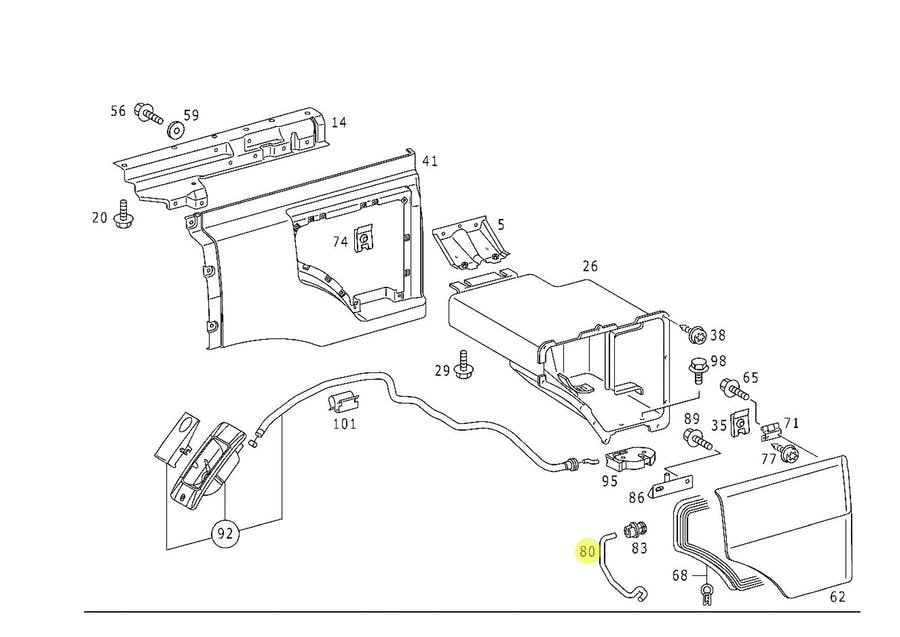 56
59
14
41
20
74
5
26
38
98
29
65
101
89
35
71
77
95
86
92
80
83
68
62