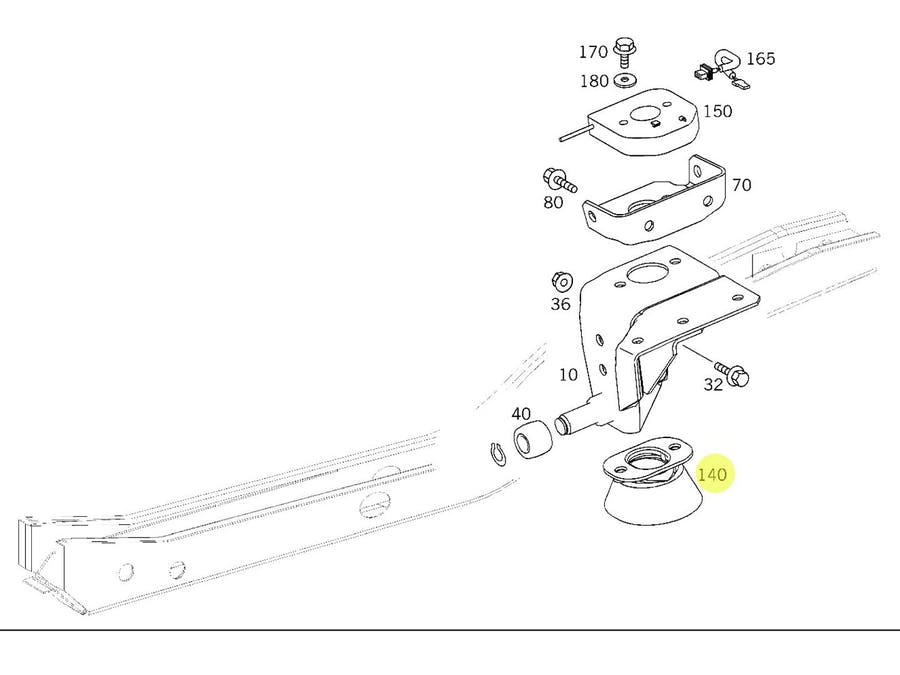 170
165
180
150
80
70
36
10
32
40
140