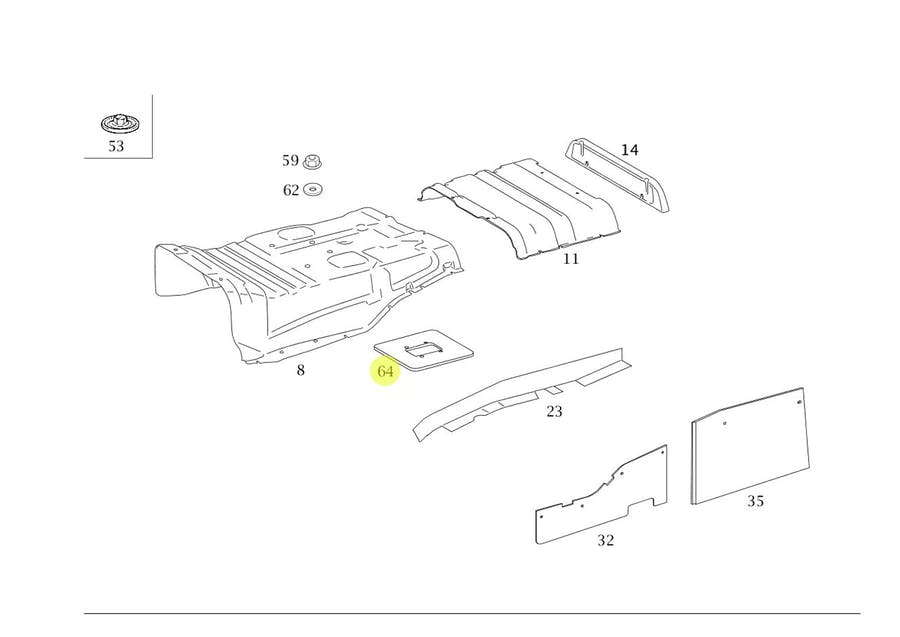 53

59

62

14

11

8

64

23

35

32