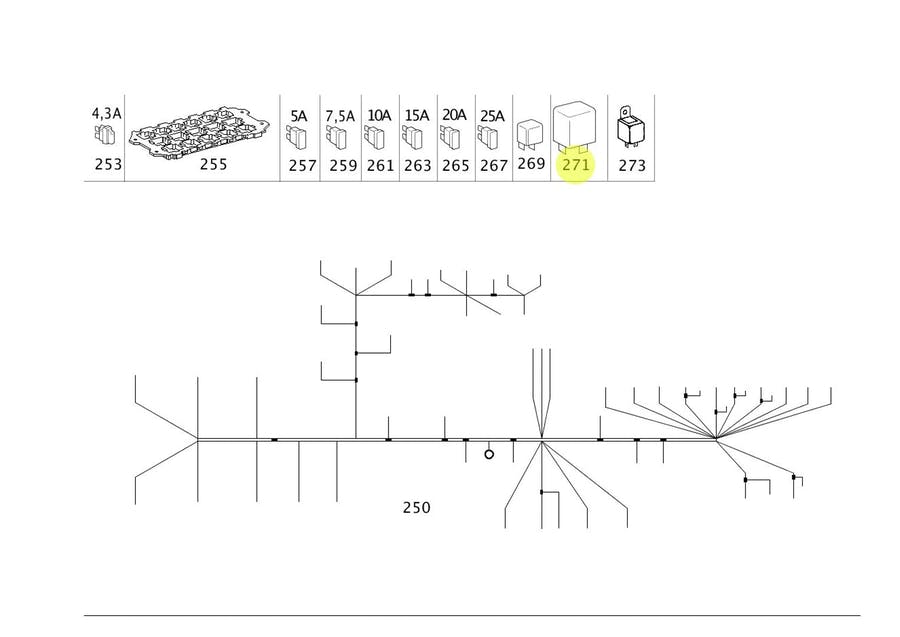 4,3A
253

255

5A
257

7,5A
259

10A
261

15A
263

20A
265

25A
267

269

271

273

250