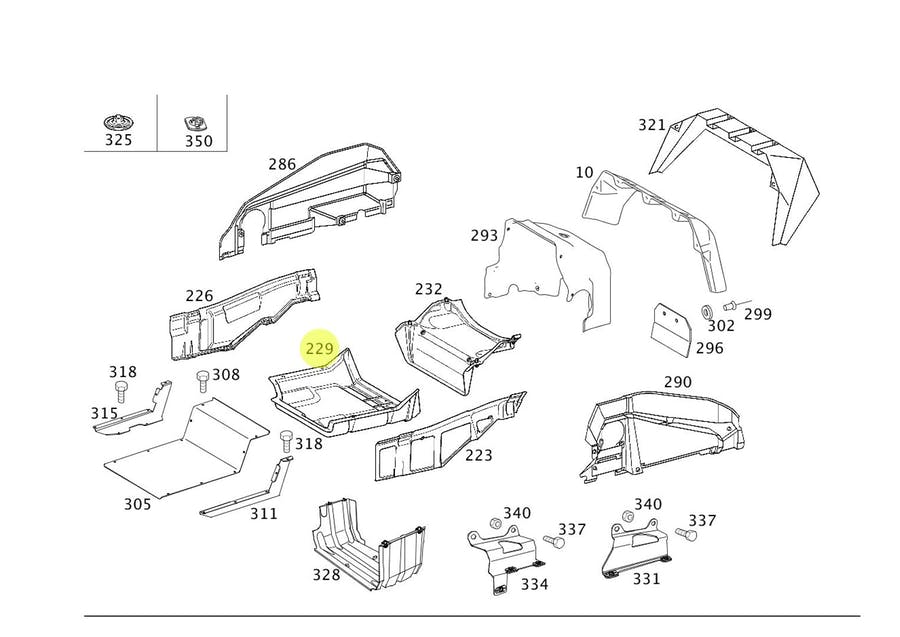 325
350
286
321
10
293
226
232
299
302
296
229
318
308
315
290
318
223
305
311
340
337
340
337
328
334
331