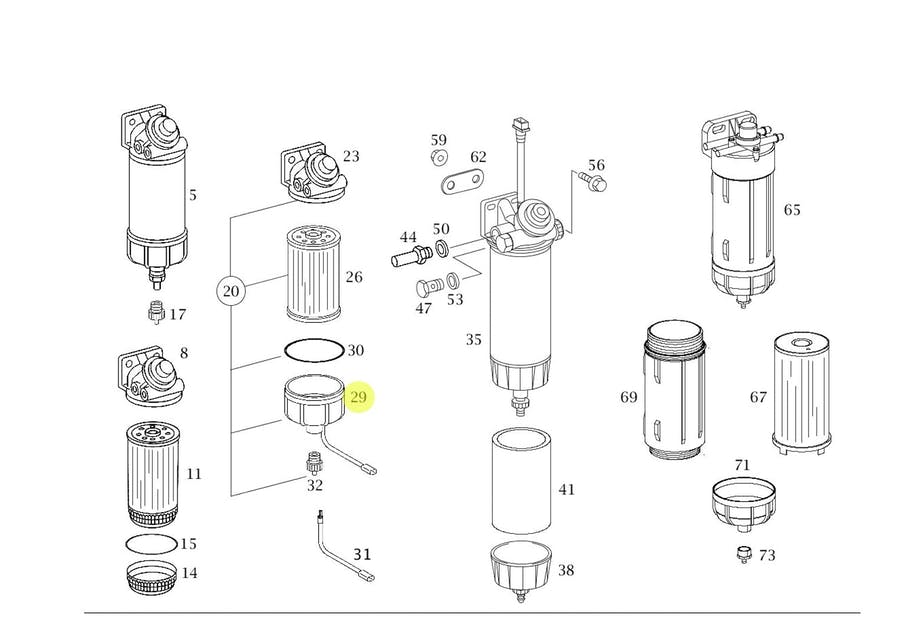 5
17
8
11
15
14
23
20
26
30
29
32
31
59
62
56
44
50
47
53
35
41
38
65
69
67
71
73