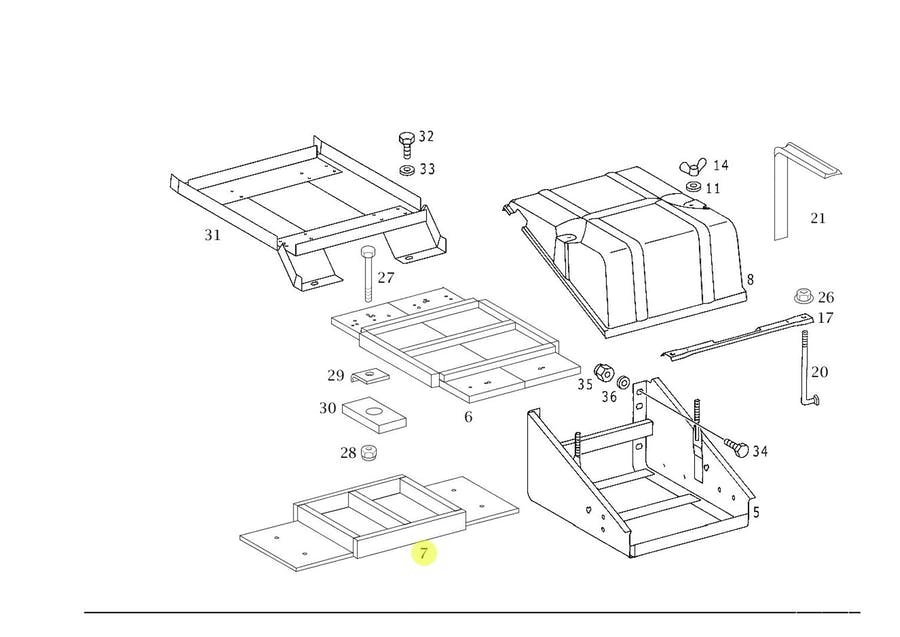 32
33
14
11
21
31
27
8
26
17
20
29
35
36
30
6
28
34
5
7