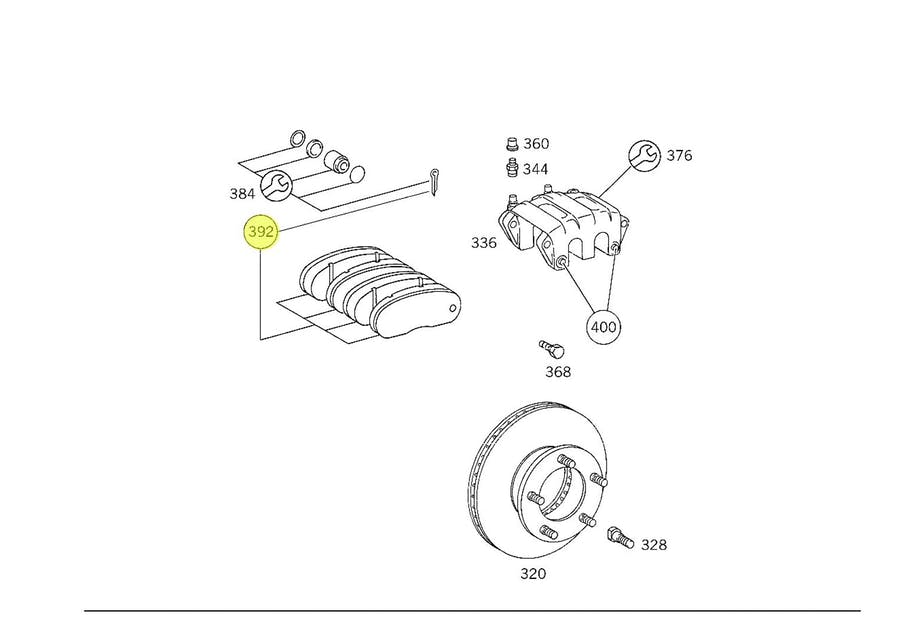 360
344
376
384
392
336
400
368
328
320