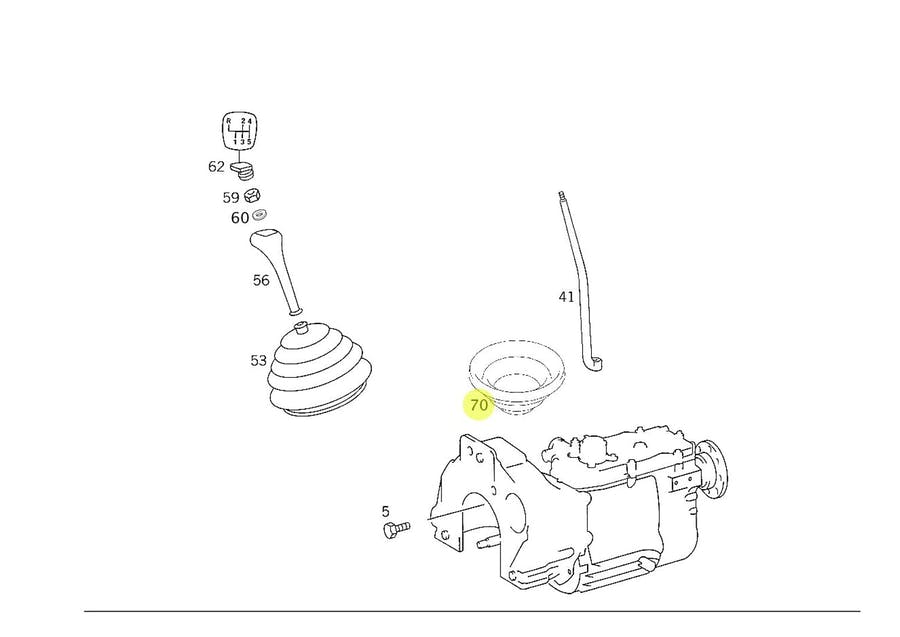 R 2 4
1 3 5
62
59
60
56
53
41
70
5