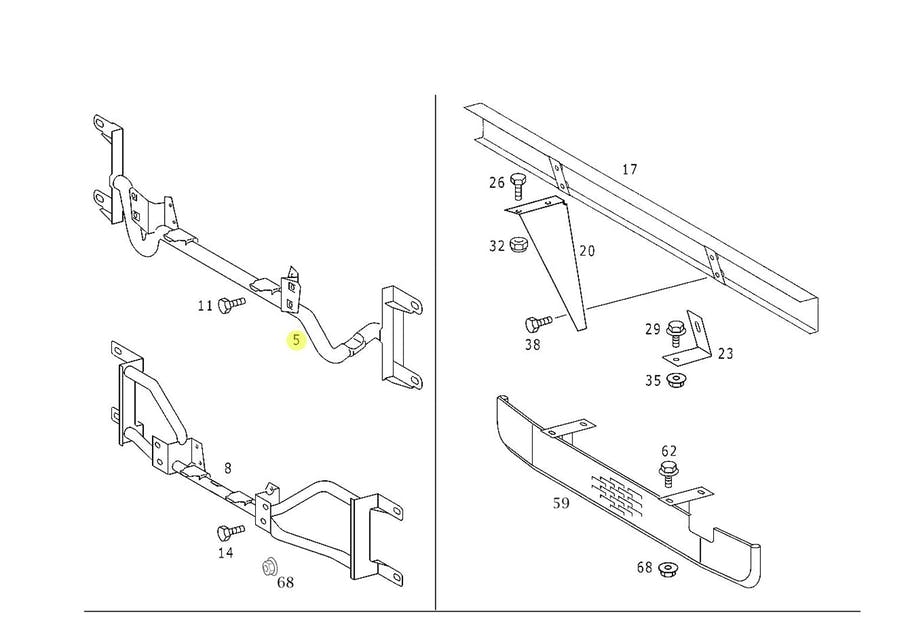 11
5
8
14
68
17
26
32
20
38
29
23
35
62
59
68