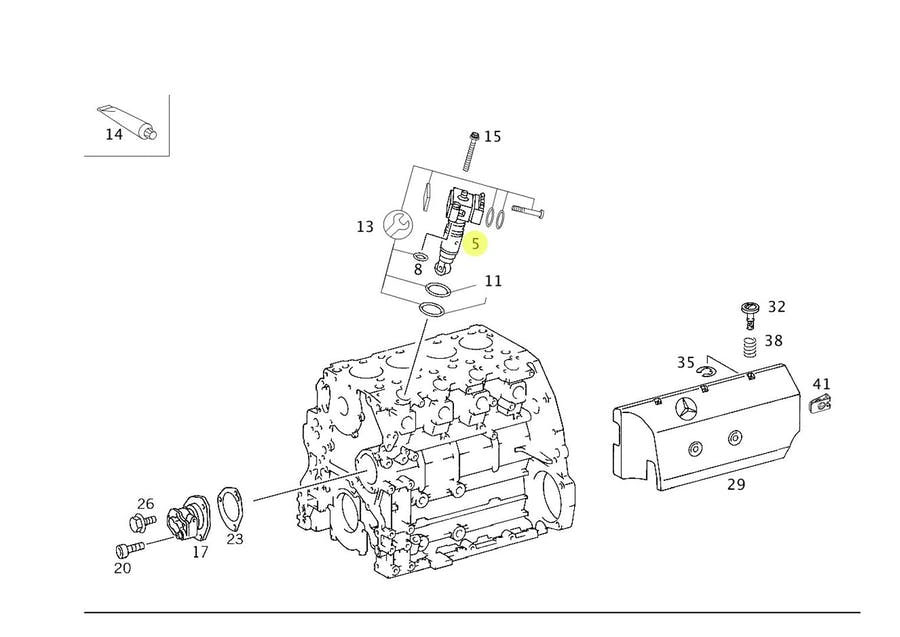 14
15
13
5
8
11
32
38
35
41
29
26
17
23
20