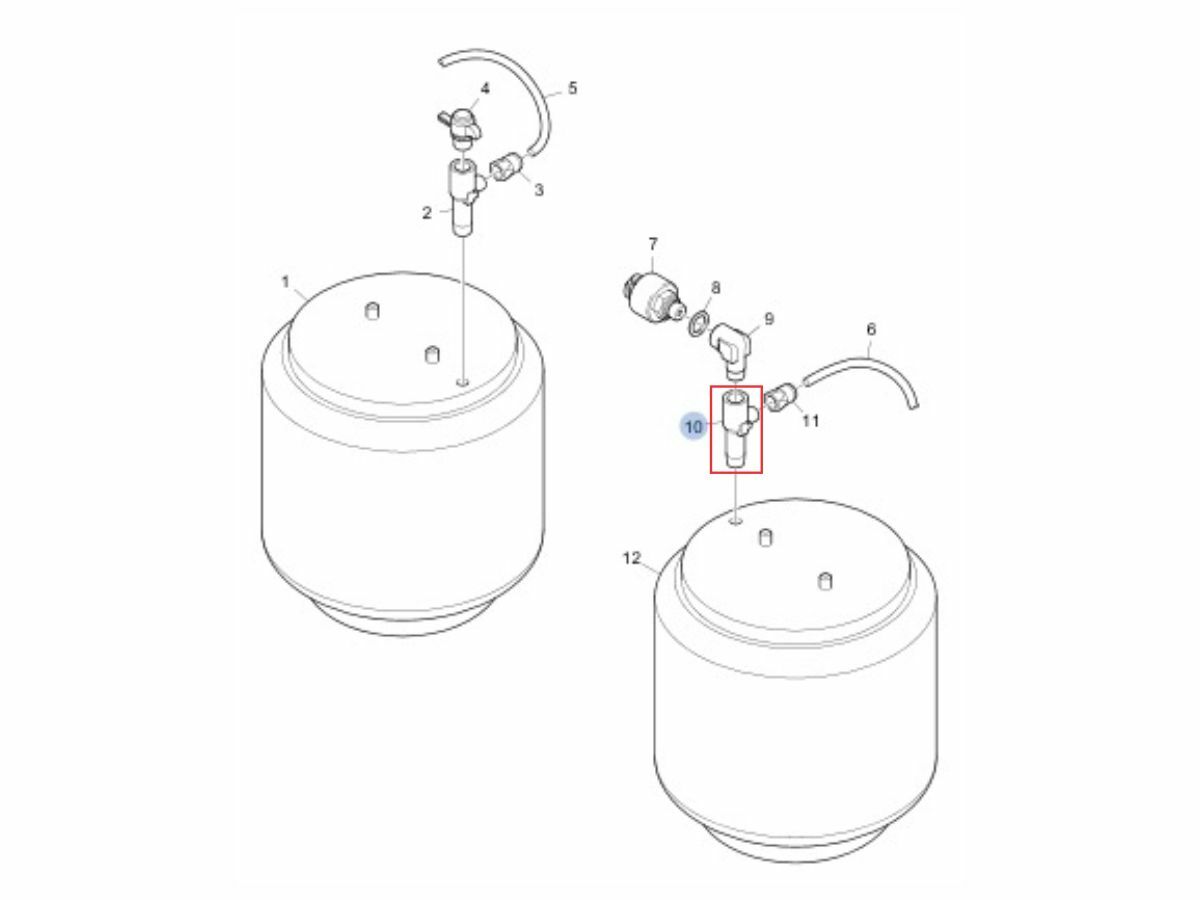 4
5
3
2
1
7
8
9
6
10
11
12